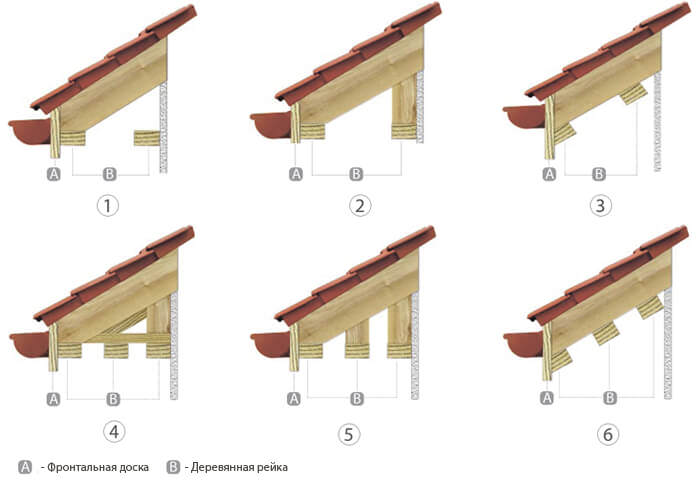 A B
1
A B
2
A B
3
A B
4
A B
5
A B
6
A - Фронтальная доска B - Деревянная рейка